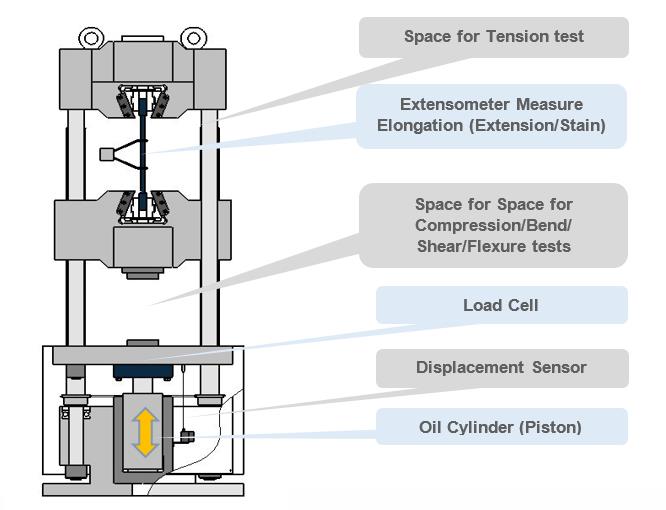 Space for Tension test

Extensometer Measure Elongation (Extension/Stain)

Space for Space for Compression/Bend/ Shear/Flexure tests

Load Cell

Displacement Sensor

Oil Cylinder (Piston)